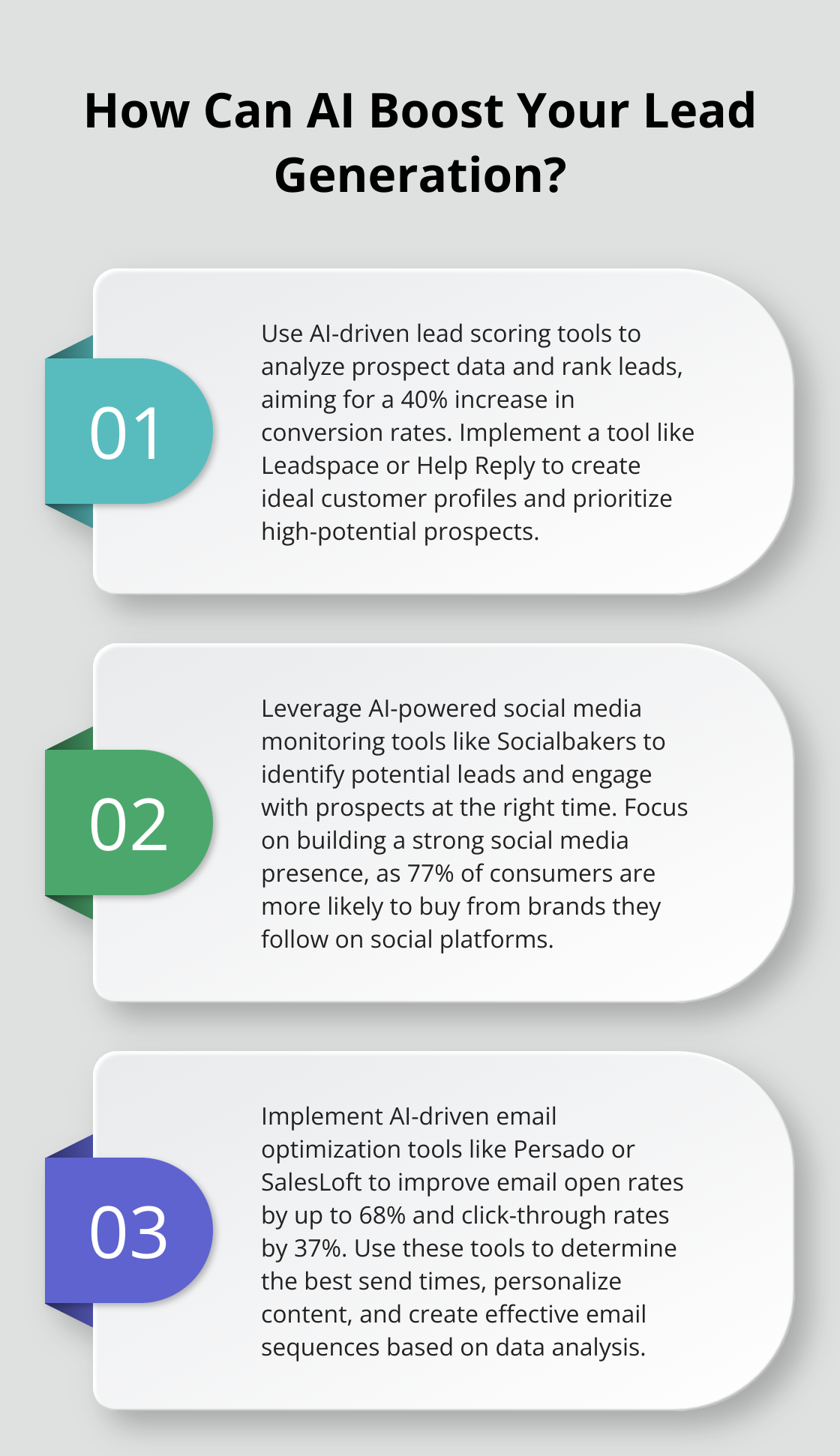 How Can AI Boost Your Lead Generation?

01

Use AI-driven lead scoring tools to analyze prospect data and rank leads, aiming for a 40% increase in conversion rates. Implement a tool like Leadspace or Help Reply to create ideal customer profiles and prioritize high-potential prospects.

02

Leverage AI-powered social media monitoring tools like Socialbakers to identify potential leads and engage with prospects at the right time. Focus on building a strong social media presence, as 77% of consumers are more likely to buy from brands they follow on social platforms.

03

Implement AI-driven email optimization tools like Persado or SalesLoft to improve email open rates by up to 68% and click-through rates by 37%. Use these tools to determine the best send times, personalize content, and create effective email sequences based on data analysis.