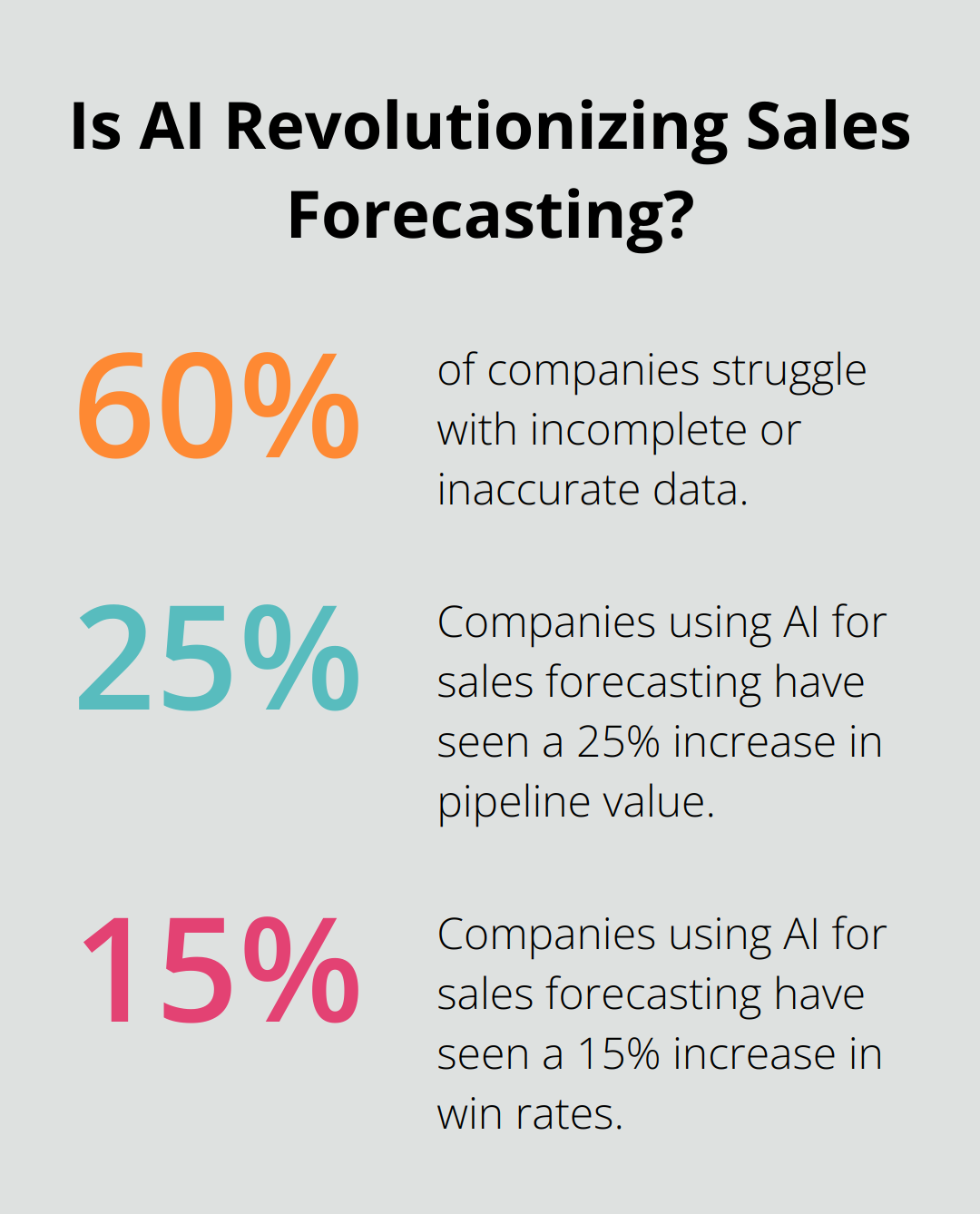 Is AI Revolutionizing Sales Forecasting?

60%

of companies struggle with incomplete or inaccurate data.

25%

Companies using AI for sales forecasting have seen a 25% increase in pipeline value.

15%

Companies using AI for sales forecasting have seen a 15% increase in win rates.