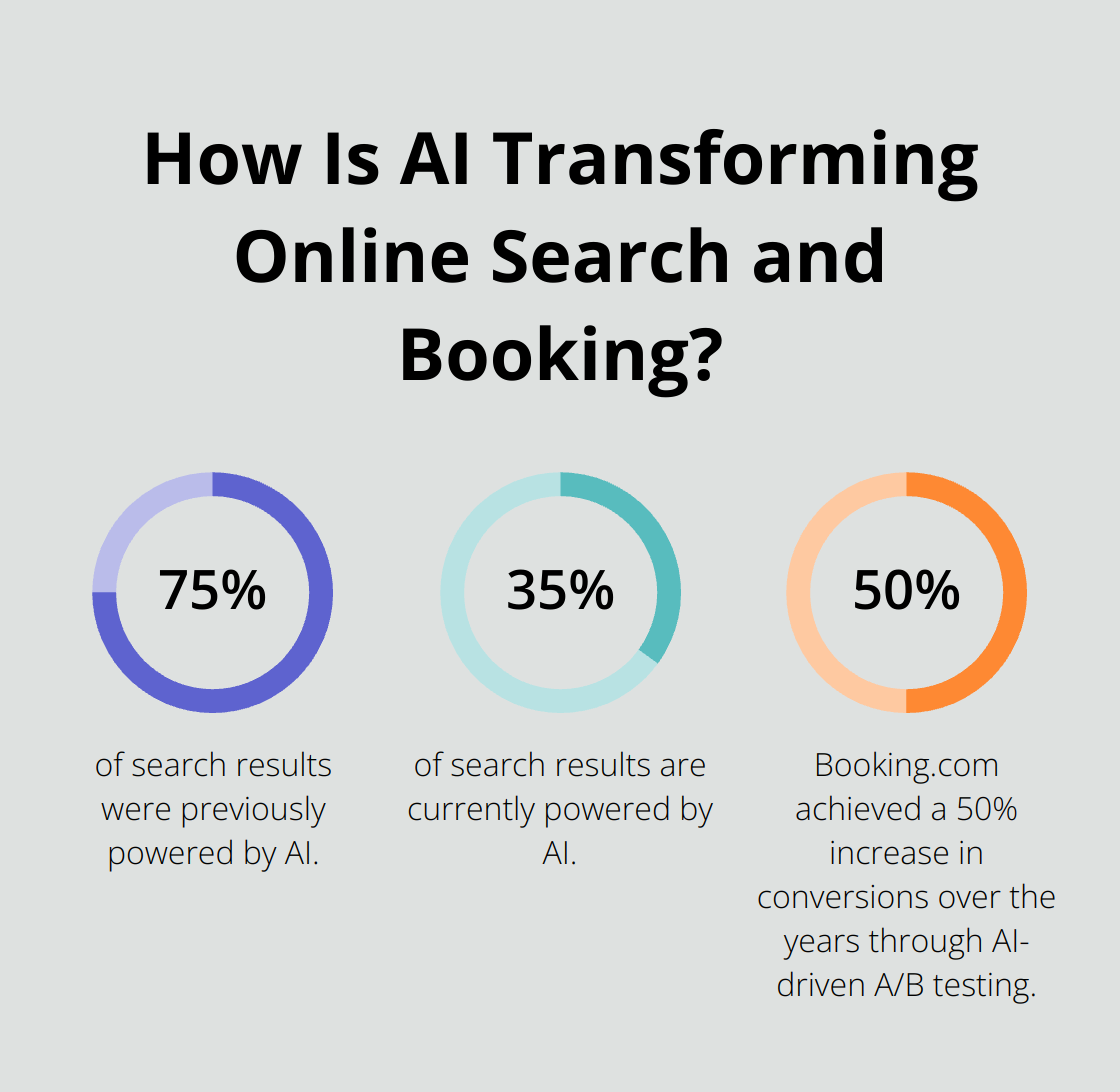 How Is AI Transforming Online Search and Booking?

75%

of search results were previously powered by AI.

35%

of search results are currently powered by AI.

50%

Booking.com achieved a 50% increase in conversions over the years through AI-driven A/B testing.