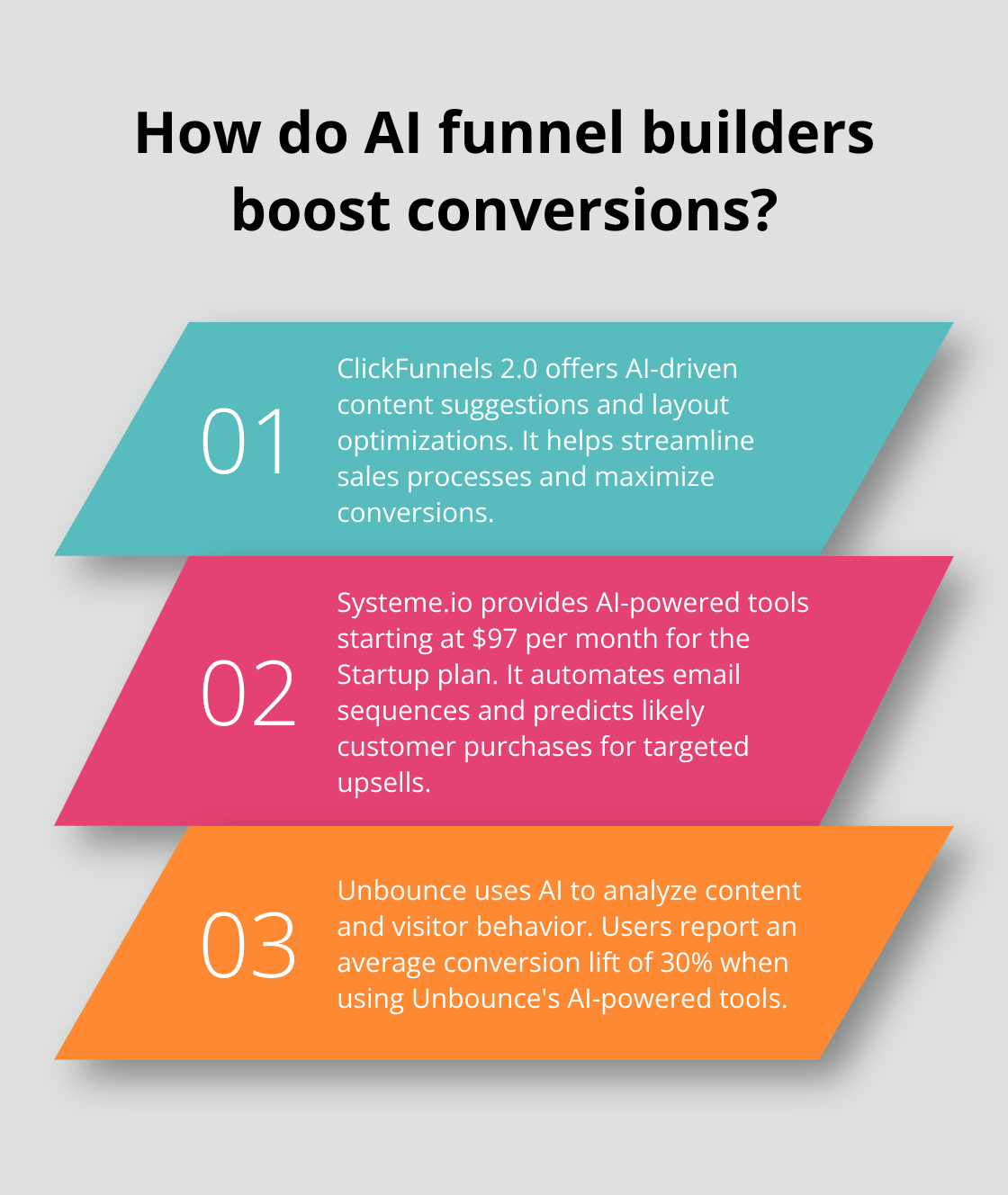 How do AI funnel builders boost conversions?

01

ClickFunnels 2.0 offers AI-driven content suggestions and layout optimizations. It helps streamline sales processes and maximize conversions.

02

Systeme.io provides AI-powered tools starting at \$97 per month for the Startup plan. It automates email sequences and predicts likely customer purchases for targeted upsells.

03

Unbounce uses AI to analyze content and visitor behavior. Users report an average conversion lift of 30% when using Unbounce's AI-powered tools.