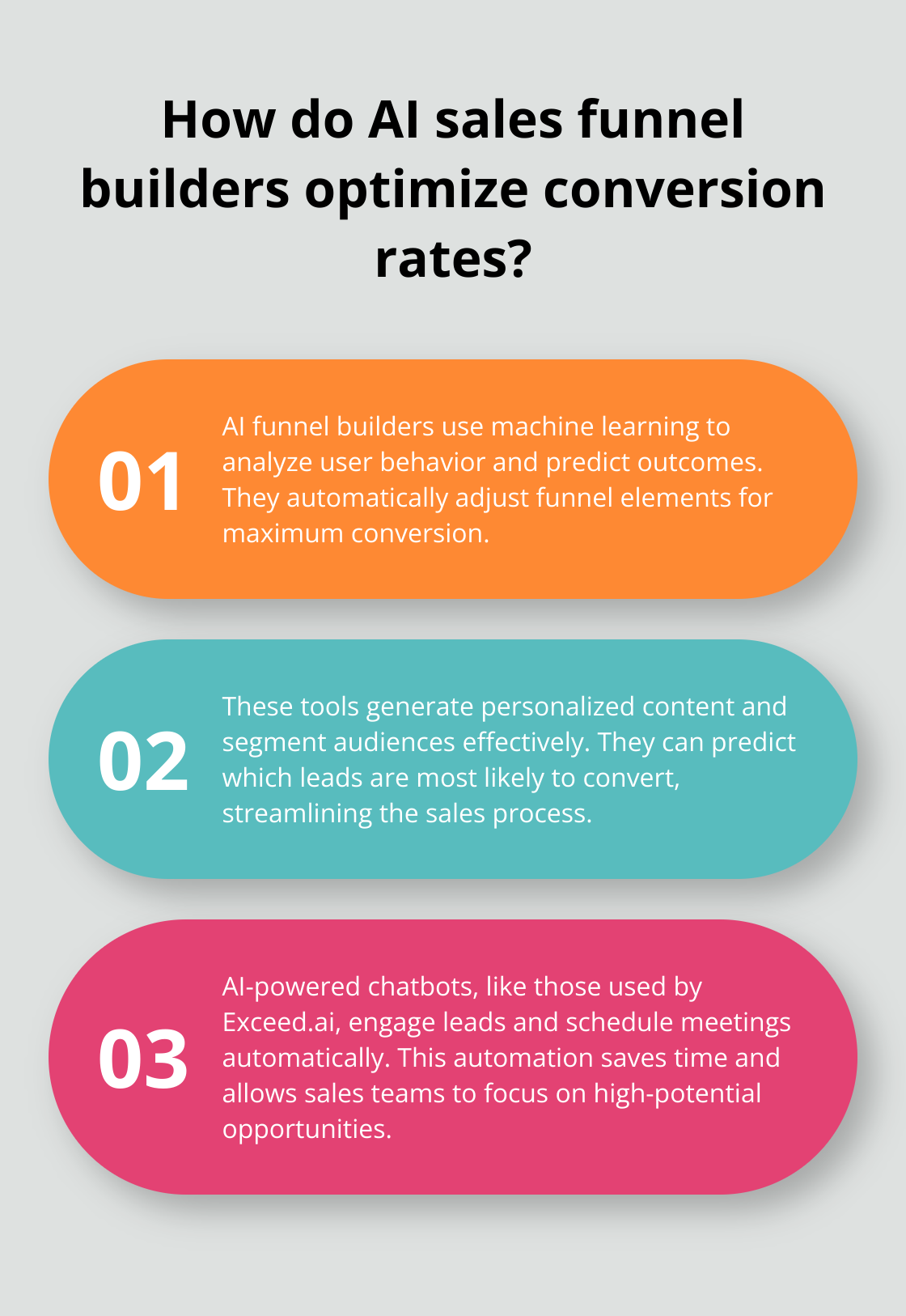 How do AI sales funnel builders optimize conversion rates?

01

AI funnel builders use machine learning to analyze user behavior and predict outcomes. They automatically adjust funnel elements for maximum conversion.

02

These tools generate personalized content and segment audiences effectively. They can predict which leads are most likely to convert, streamlining the sales process.

03

AI-powered chatbots, like those used by Exceed.ai, engage leads and schedule meetings automatically. This automation saves time and allows sales teams to focus on high-potential opportunities.